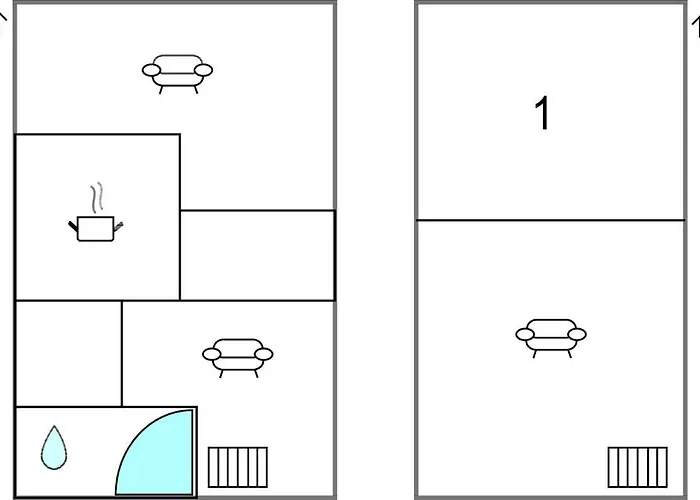 1